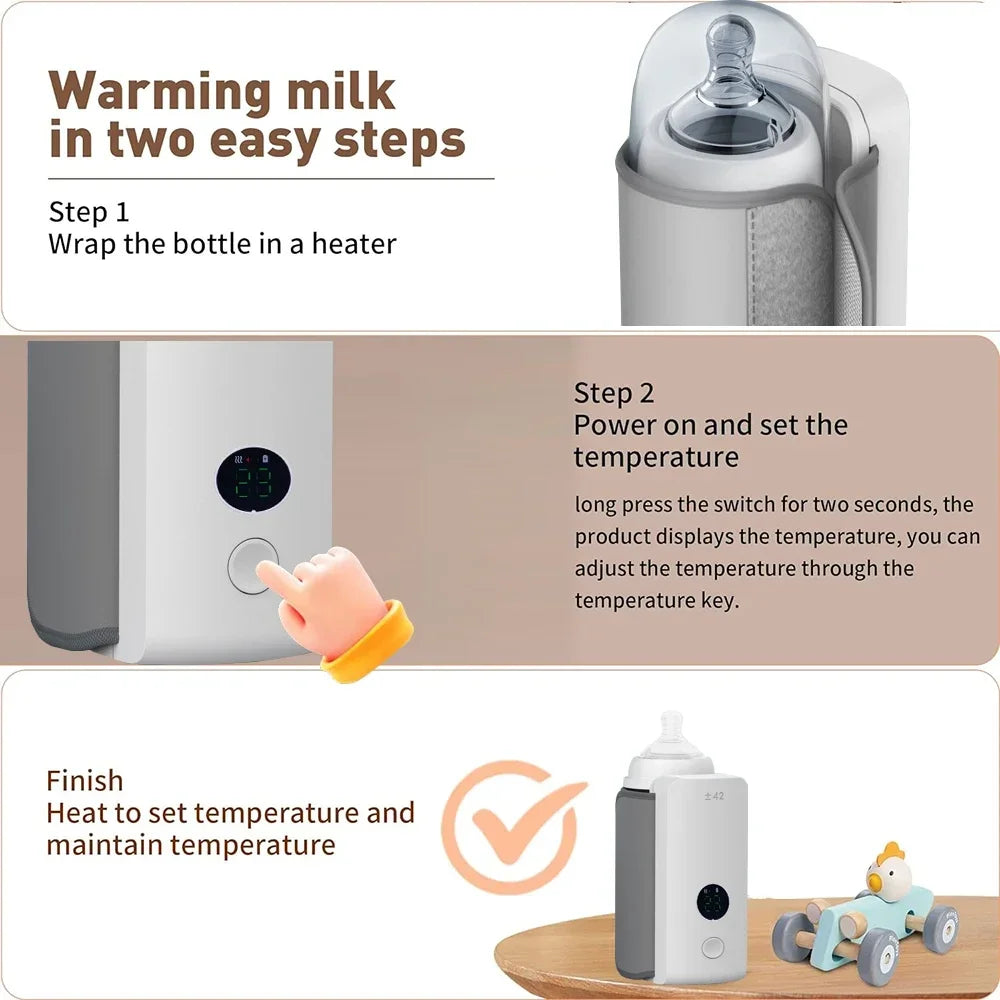 Warming milk in two easy steps

Step 1
Wrap the bottle in a heater

23

Step 2
Power on and set the temperature

long press the switch for two seconds, the product displays the temperature, you can adjust the temperature through the temperature key.

Finish
Heat to set temperature and maintain temperature

±42